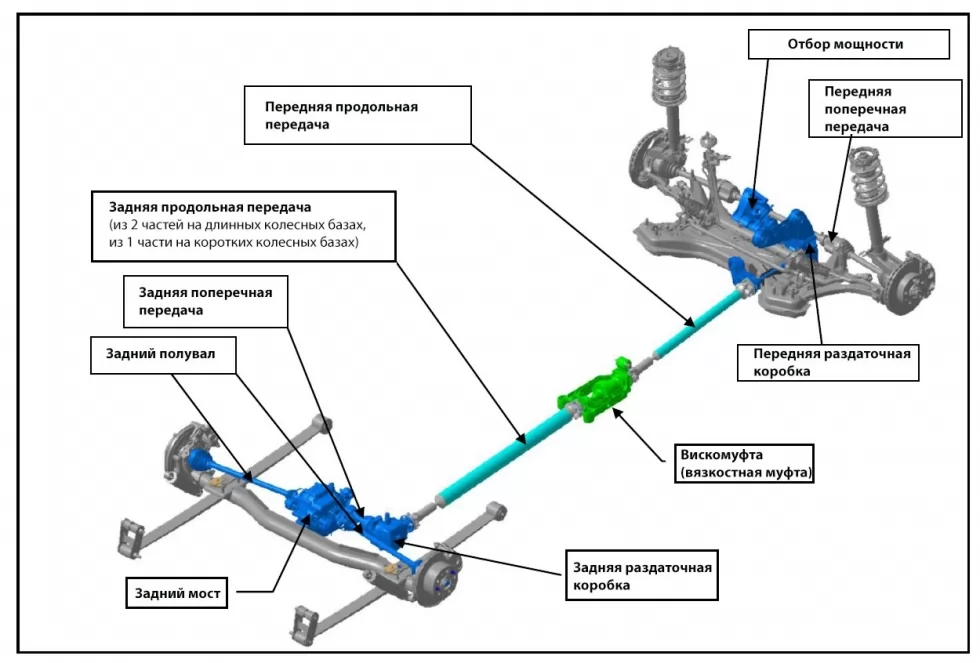 Отбор мощности

Передняя продольная передача

Передняя поперечная передача

Задняя продольная передача
(из 2 частей на длинных колесных базах, из 1 части на коротких колесных базах)

Задняя поперечная передача

Задний полувал

Передняя раздаточная коробка

Вискомуфта (вязкостная муфта)

Задняя раздаточная коробка

Задний мост